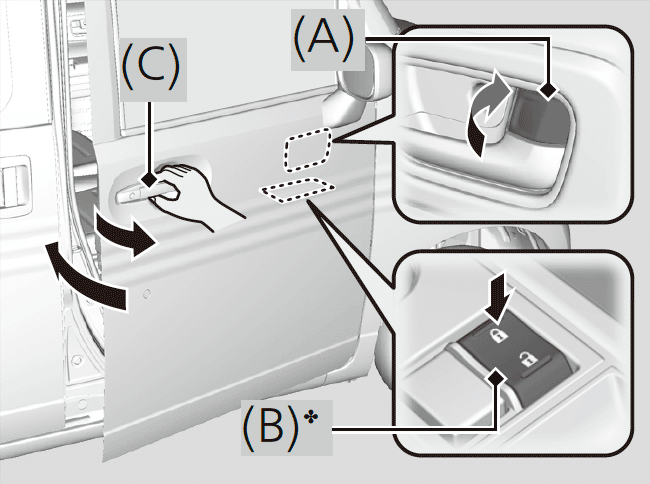 (C)
(A)
(B)*