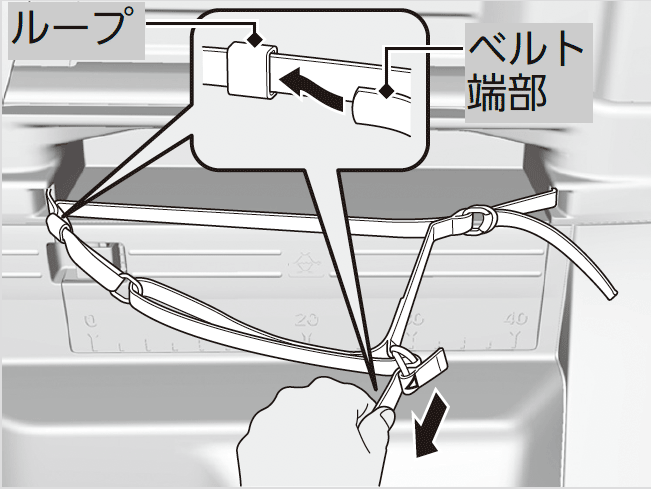 ループ

ベルト端部

0

20

40