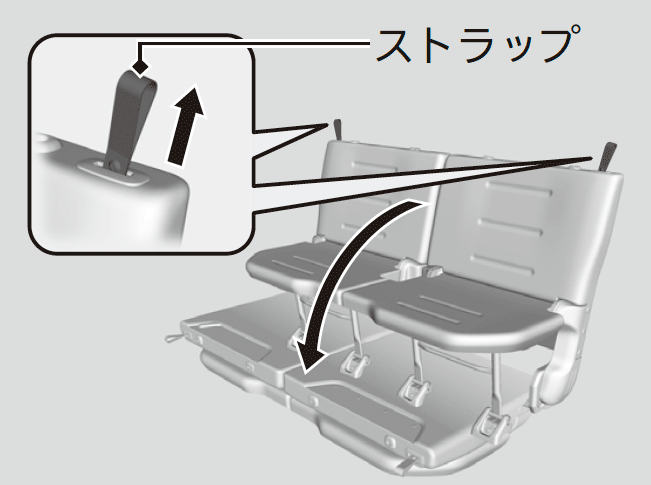 ストラップ