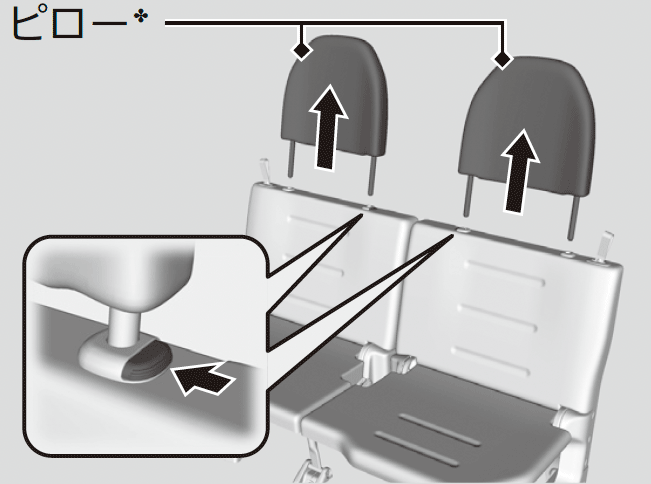 ピロー*