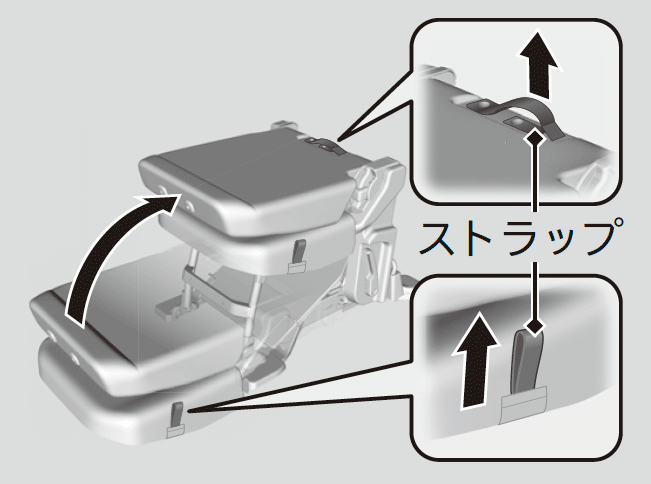 ストラップ