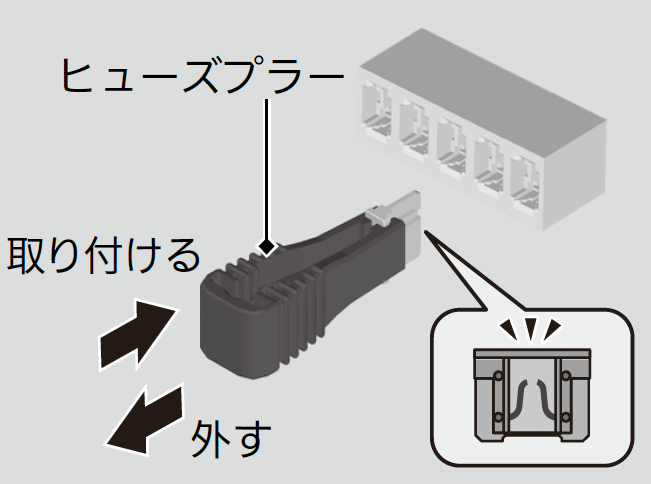 ヒューズプラー

取り付ける

外す