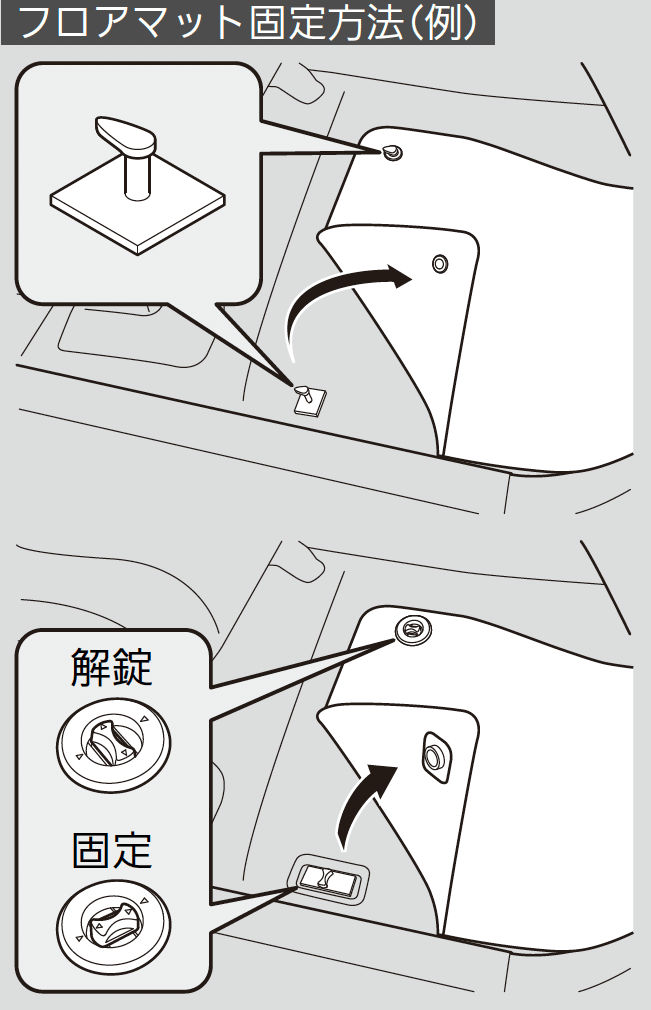 フロアマット固定方法(例)

解錠

固定