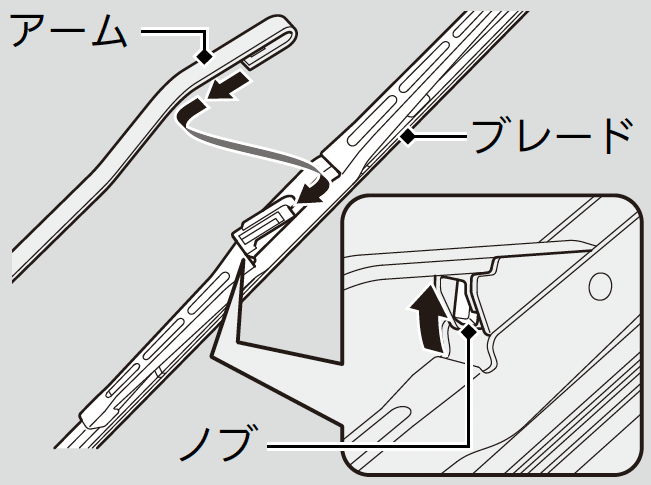 アーム

ブレード

ノブ