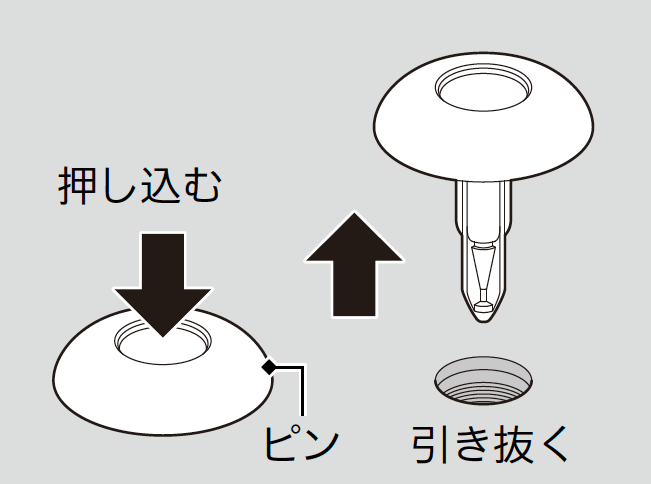 押し込む

ピン

引き抜く