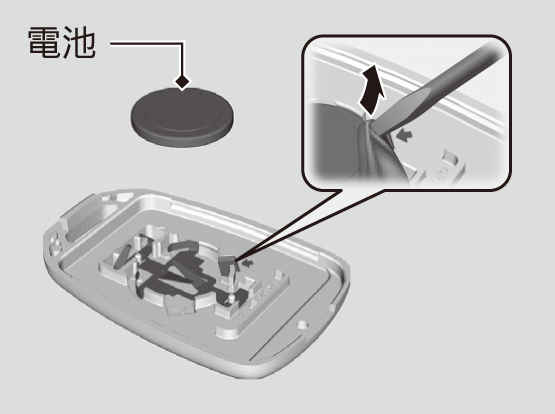 電池