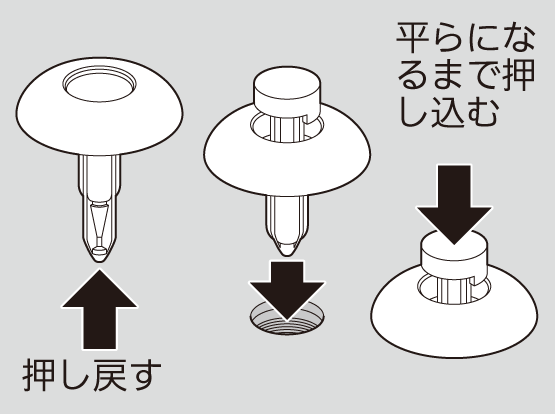 平らになるまで押し込む

押し戻す