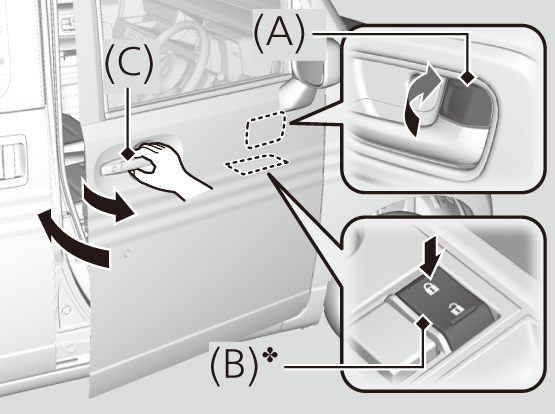 (A)
(C)
(B)✤