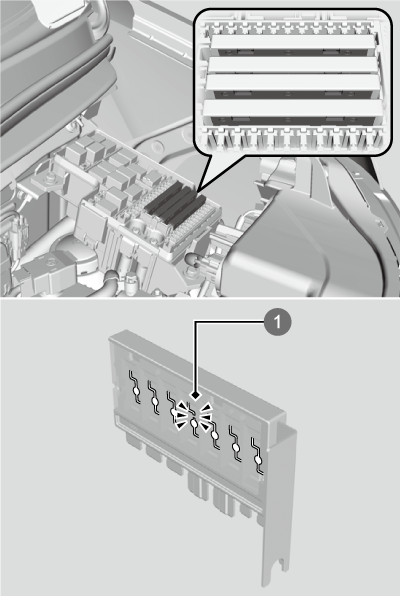 1