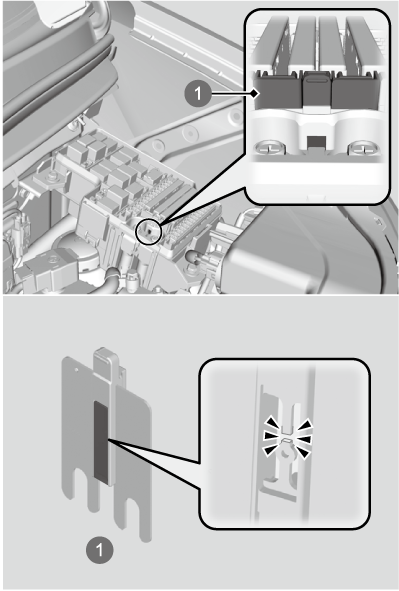 1

1