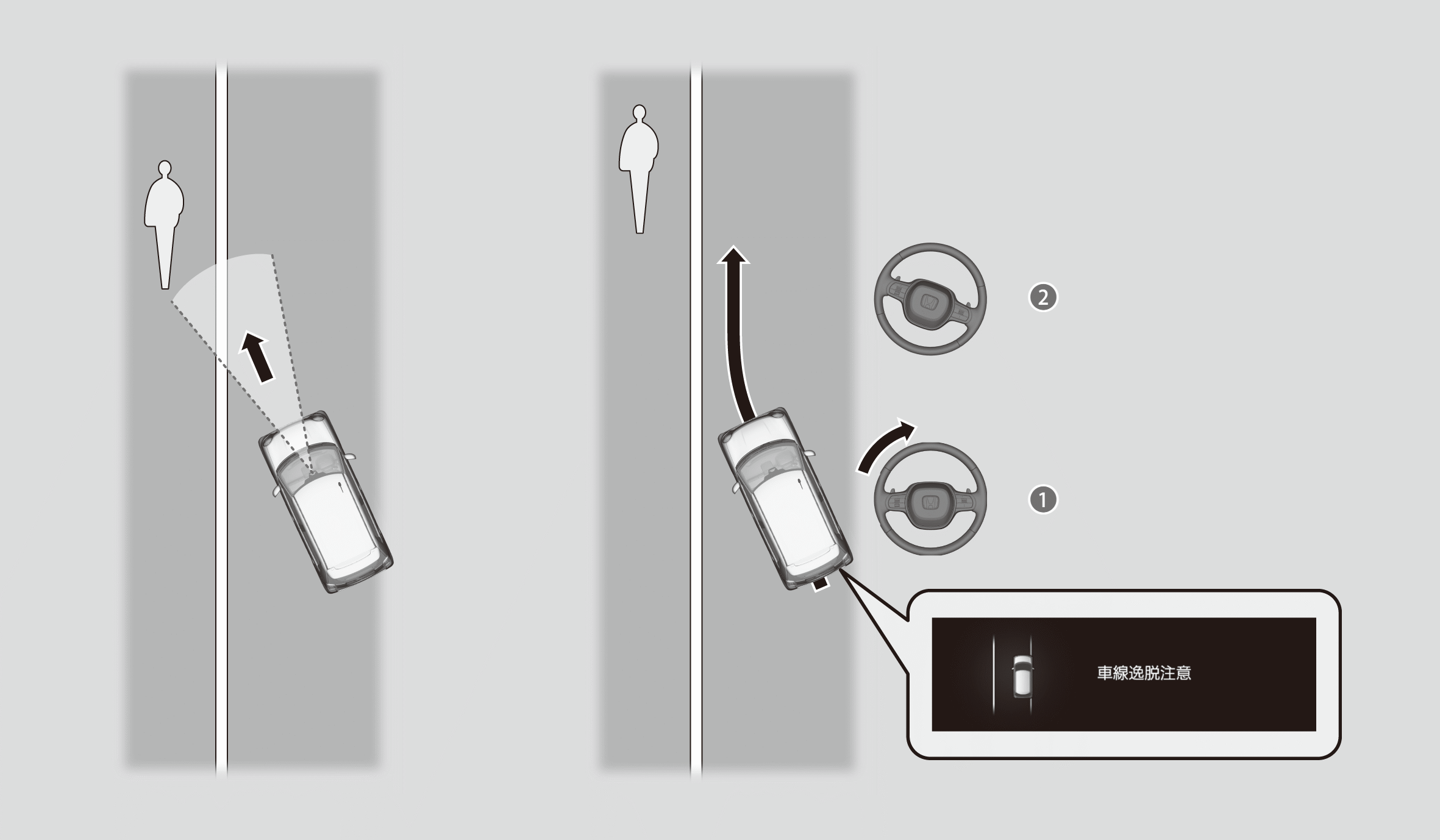 2

1

車線逸脱注意