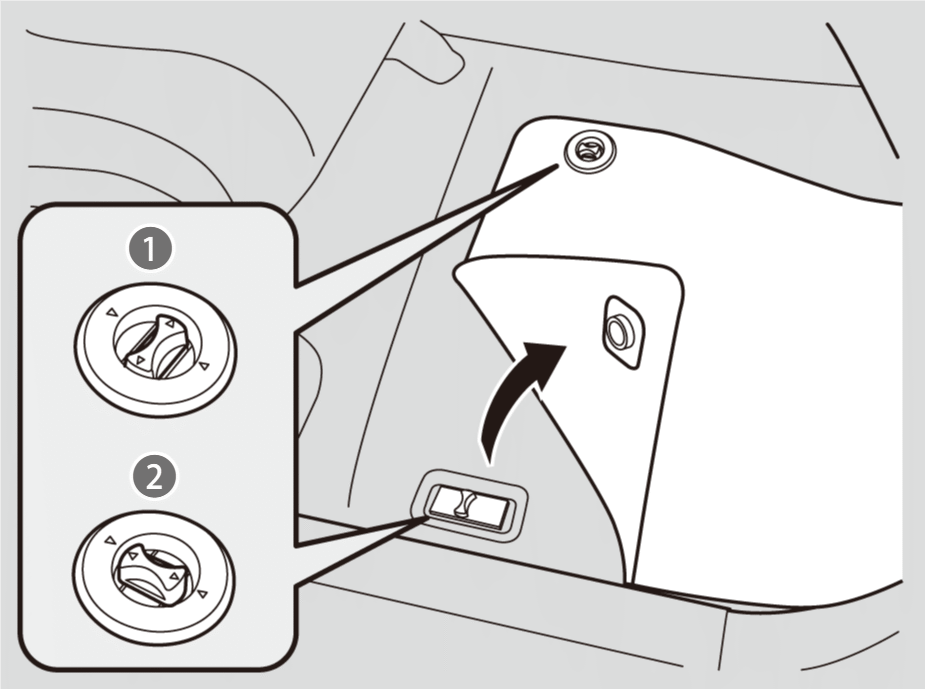 1

2