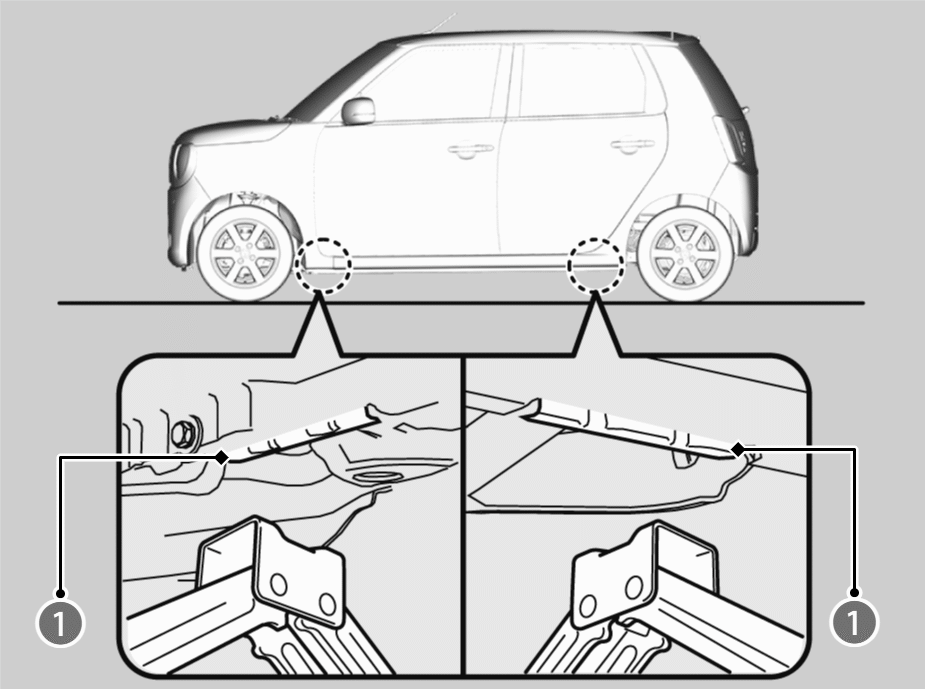 1

1