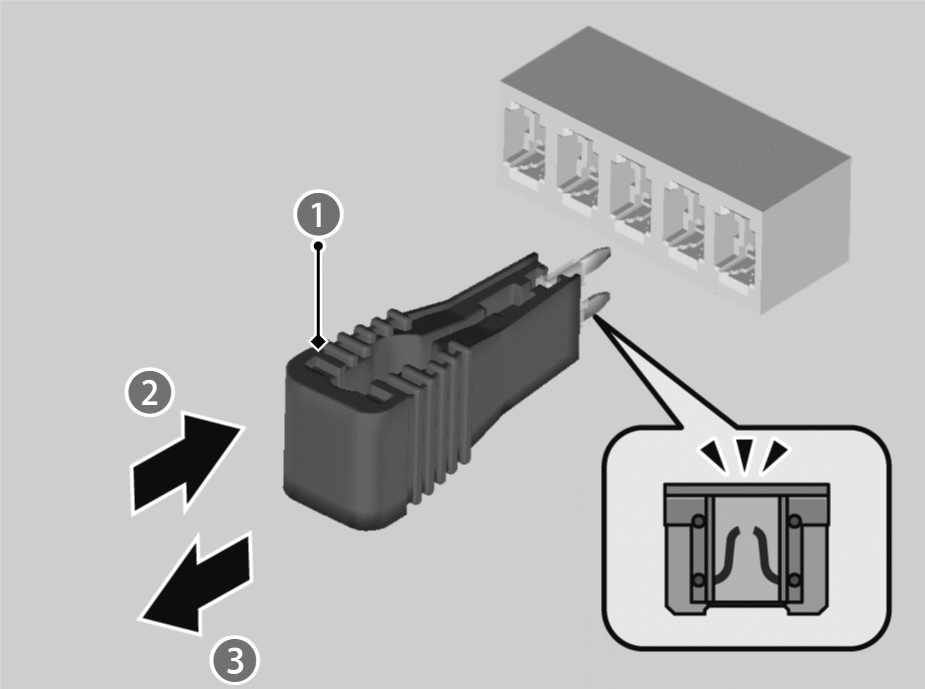 1
2
3