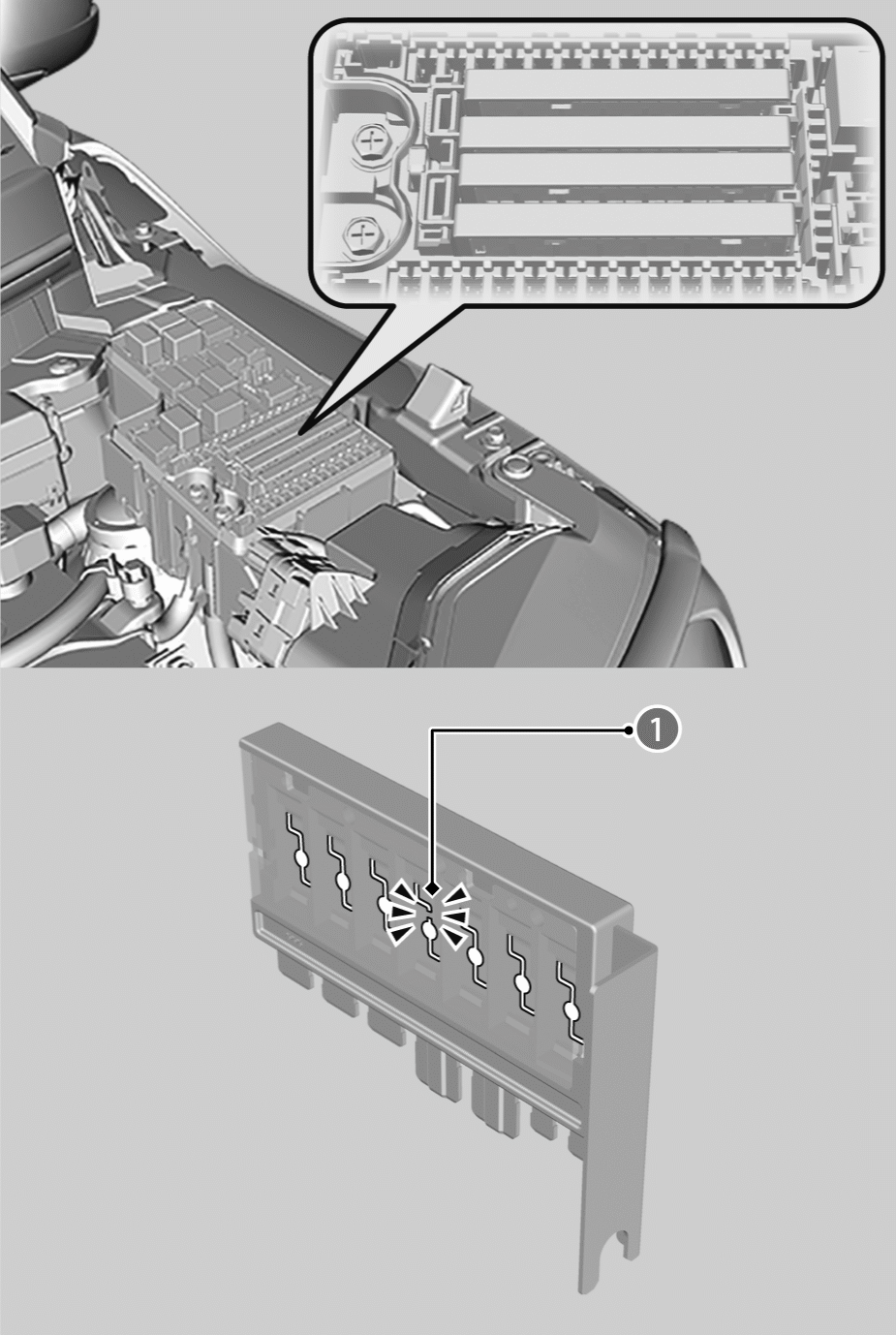 1