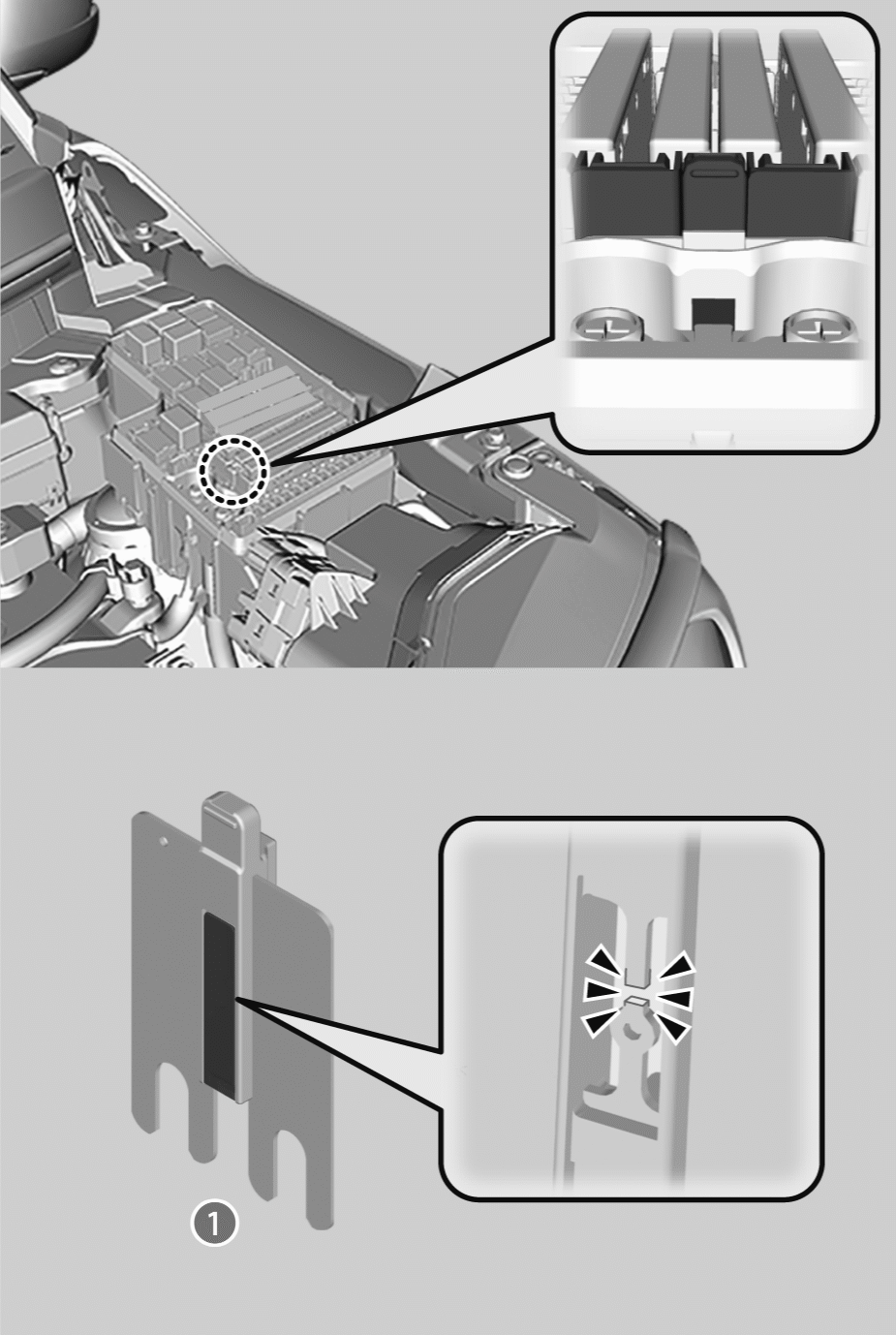 1