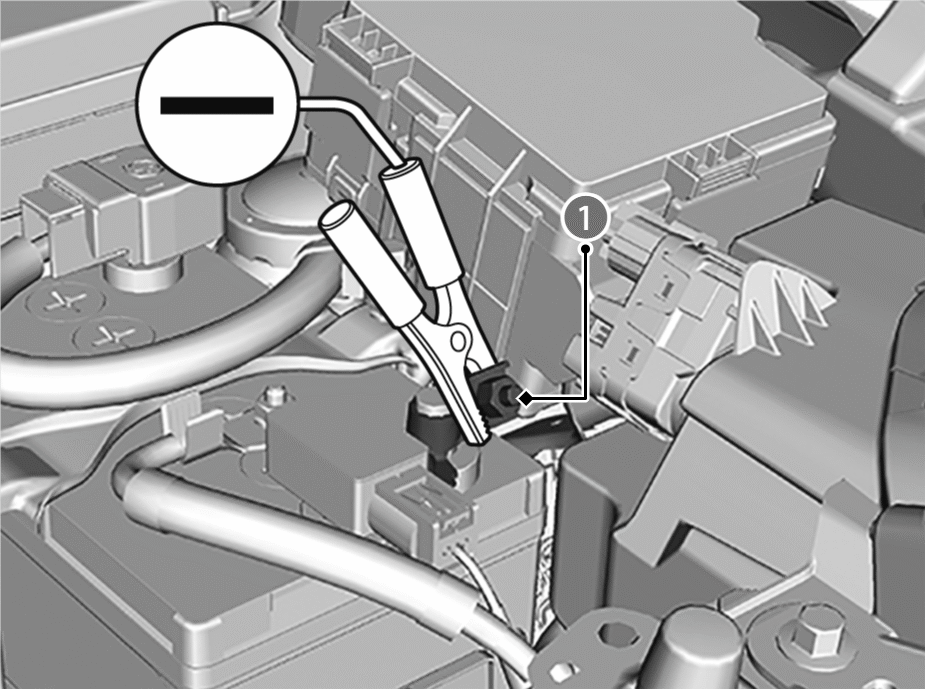 −

1