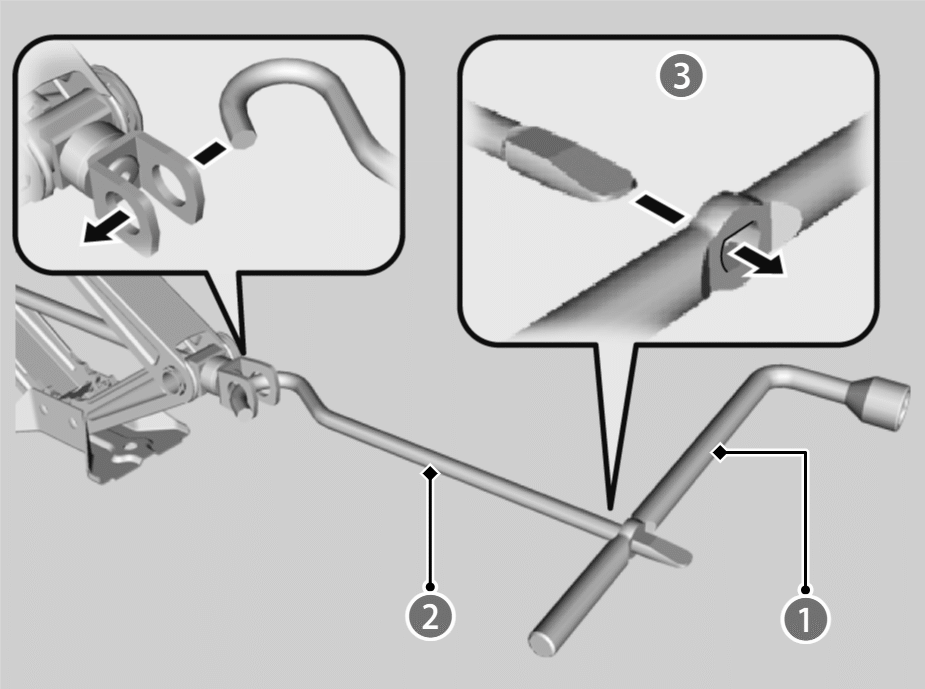 3
2
1