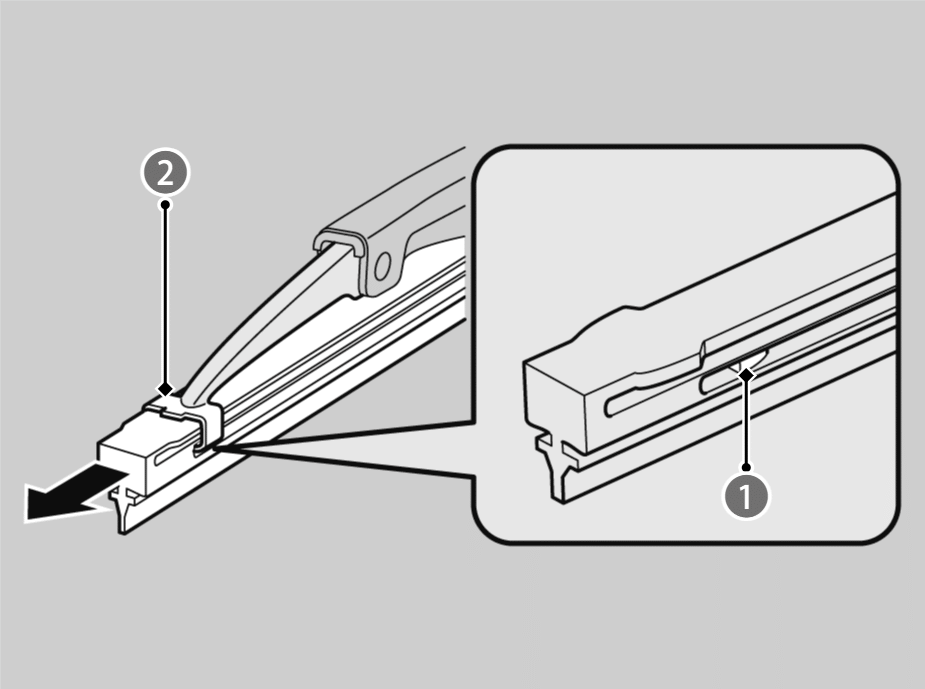 2
1