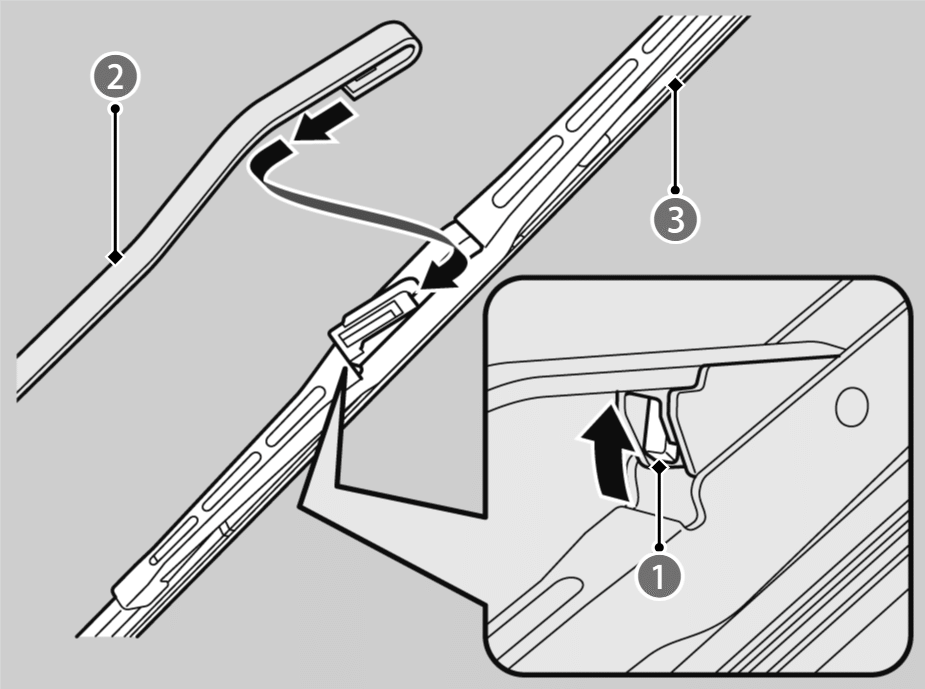 2
3
1