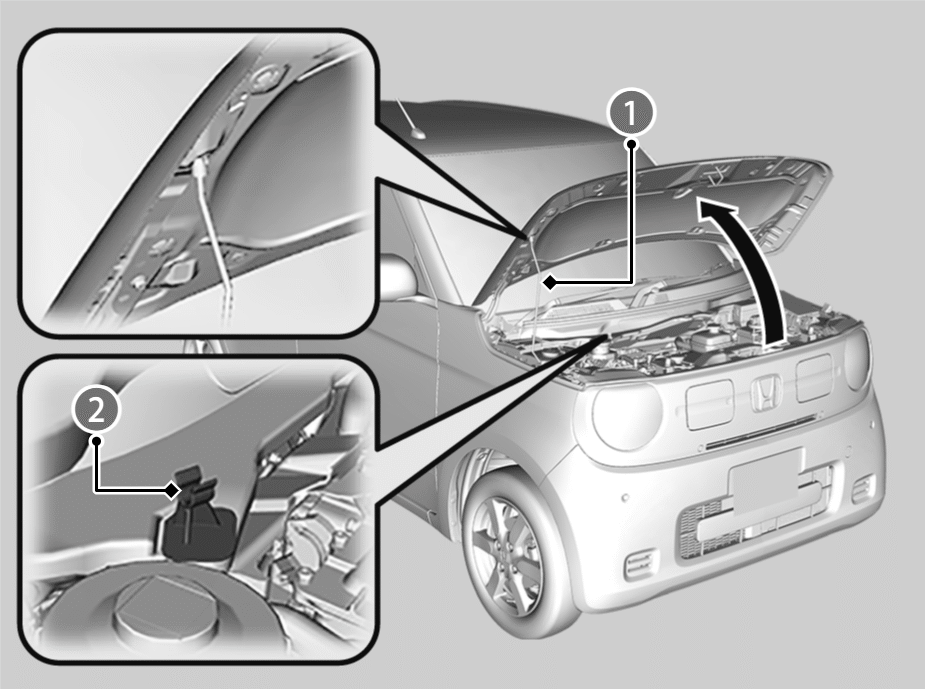 1
2