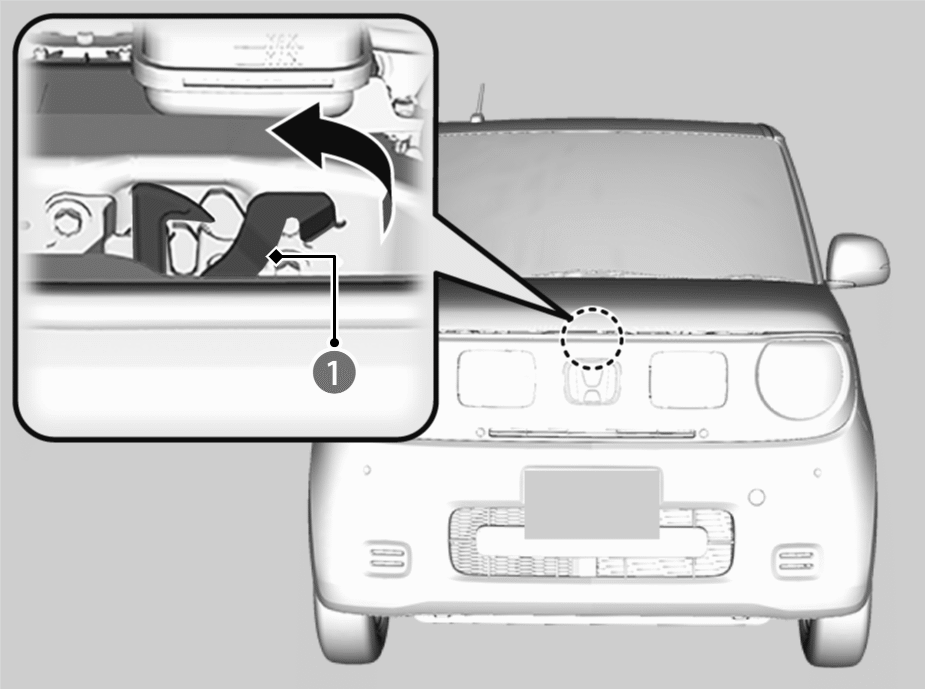 1