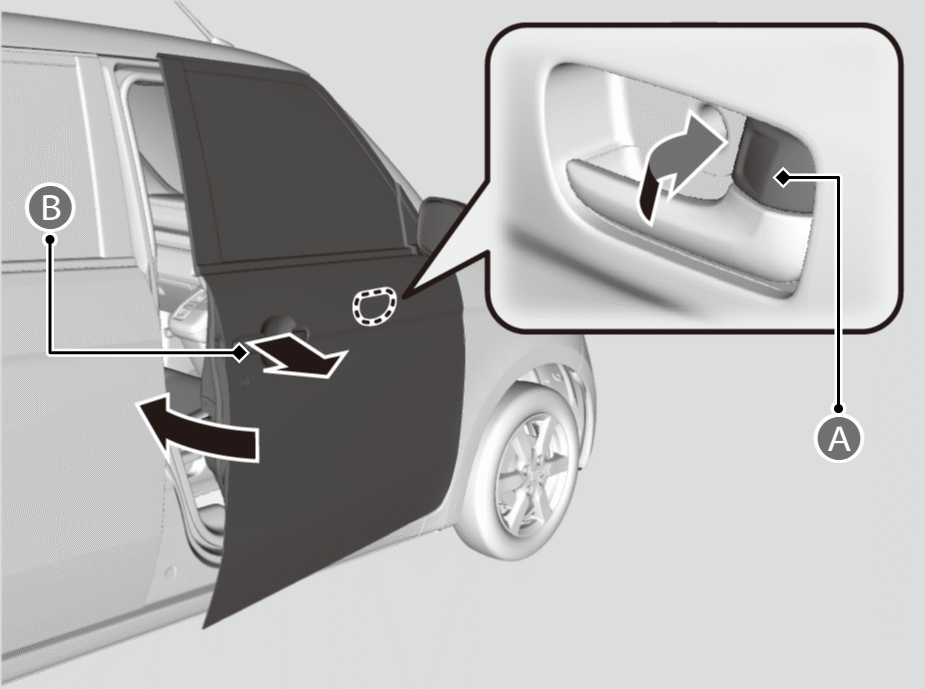 B

A