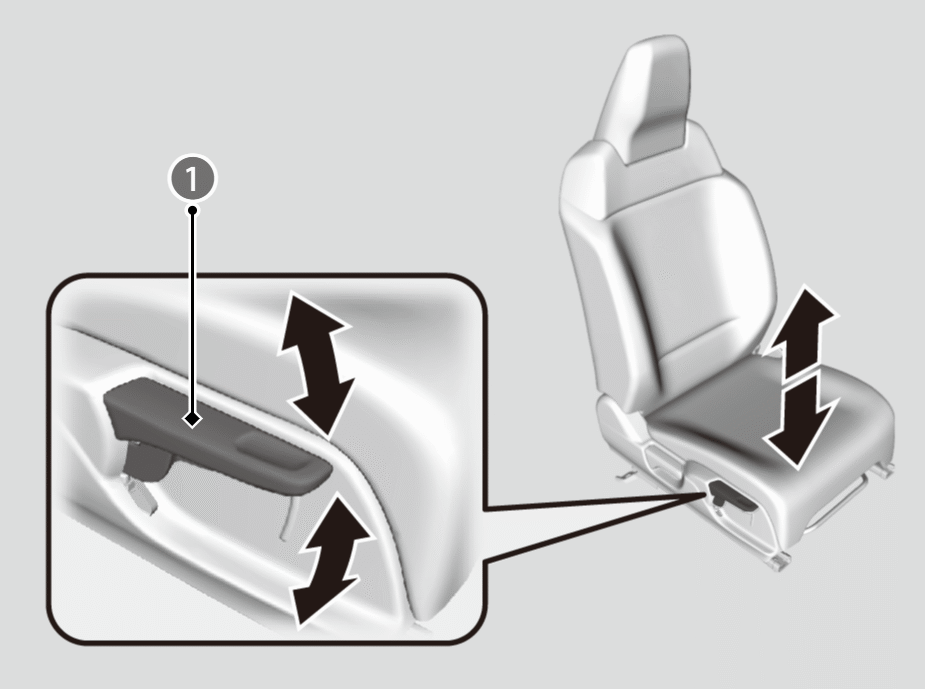 1