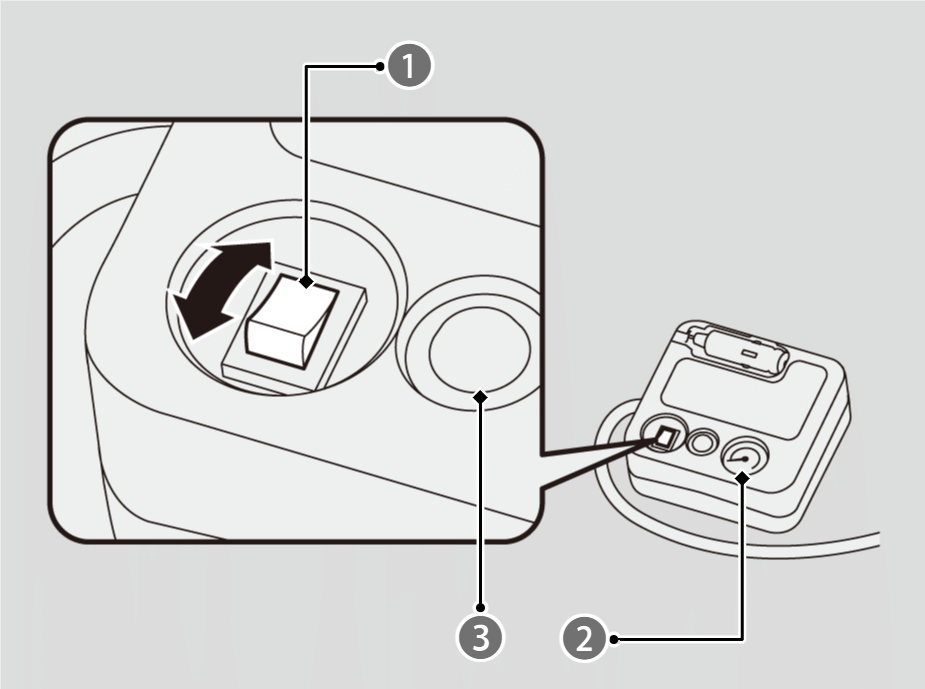 1

3

2