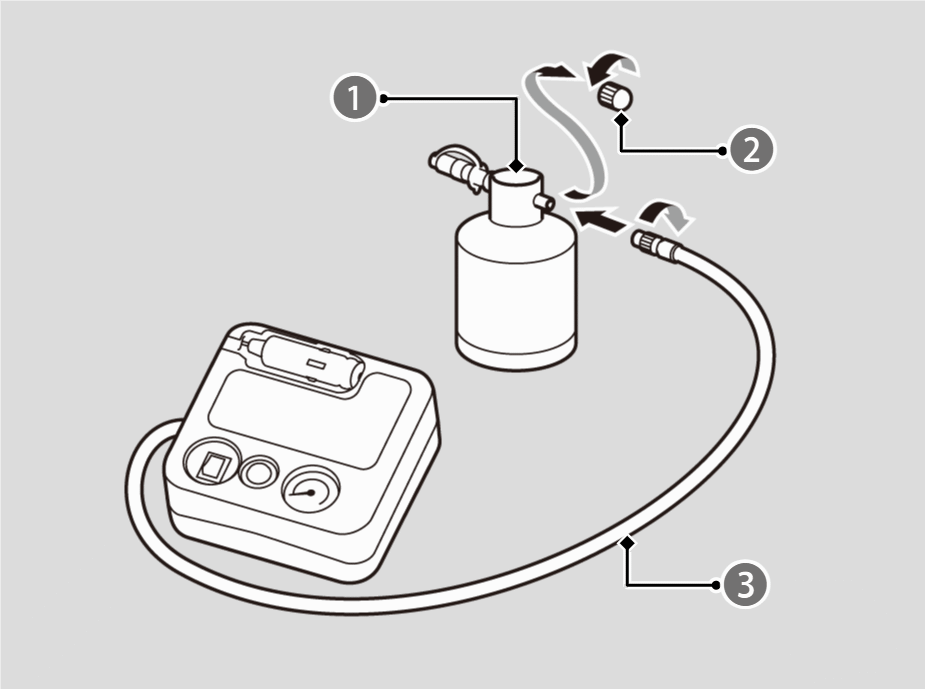 1
2
3