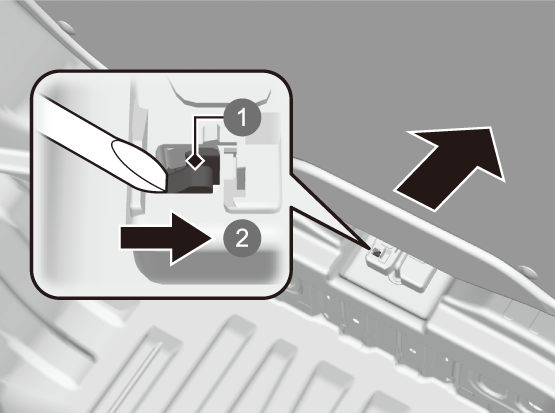 1
2