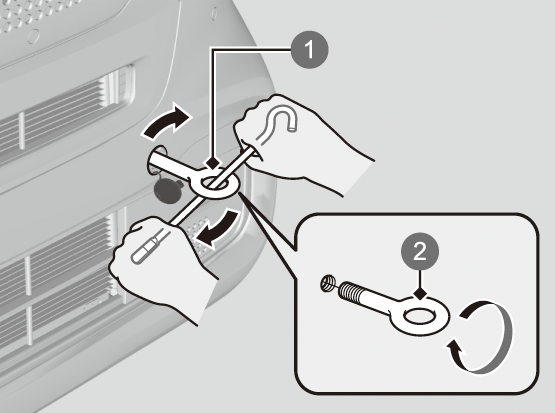 1
2