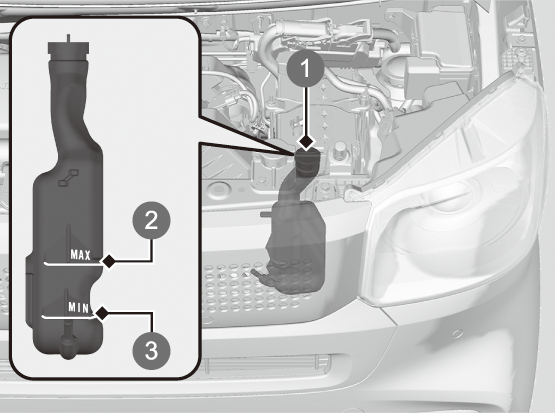 1
2
MAX
MIN
3