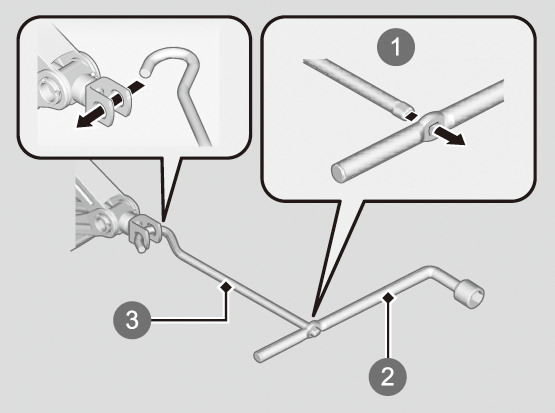 1
3
2