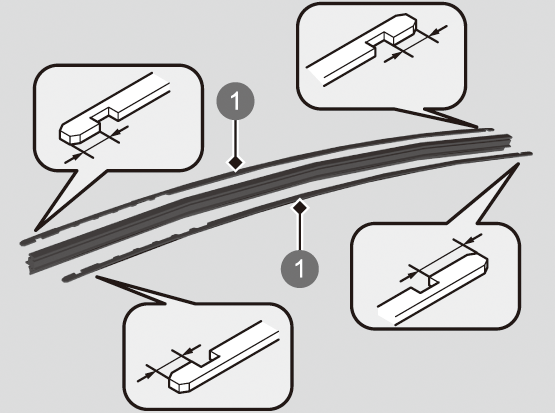 1

1