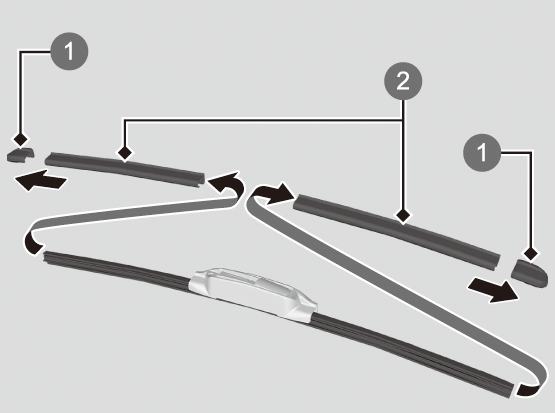 1
2
1