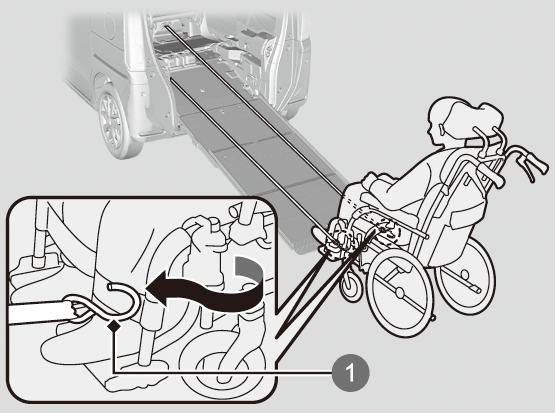 1