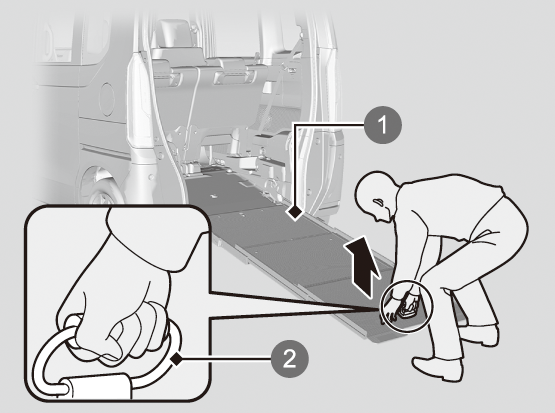 1
2