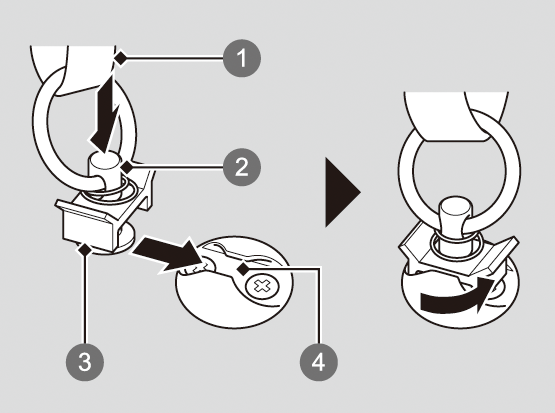 1
2
3
4