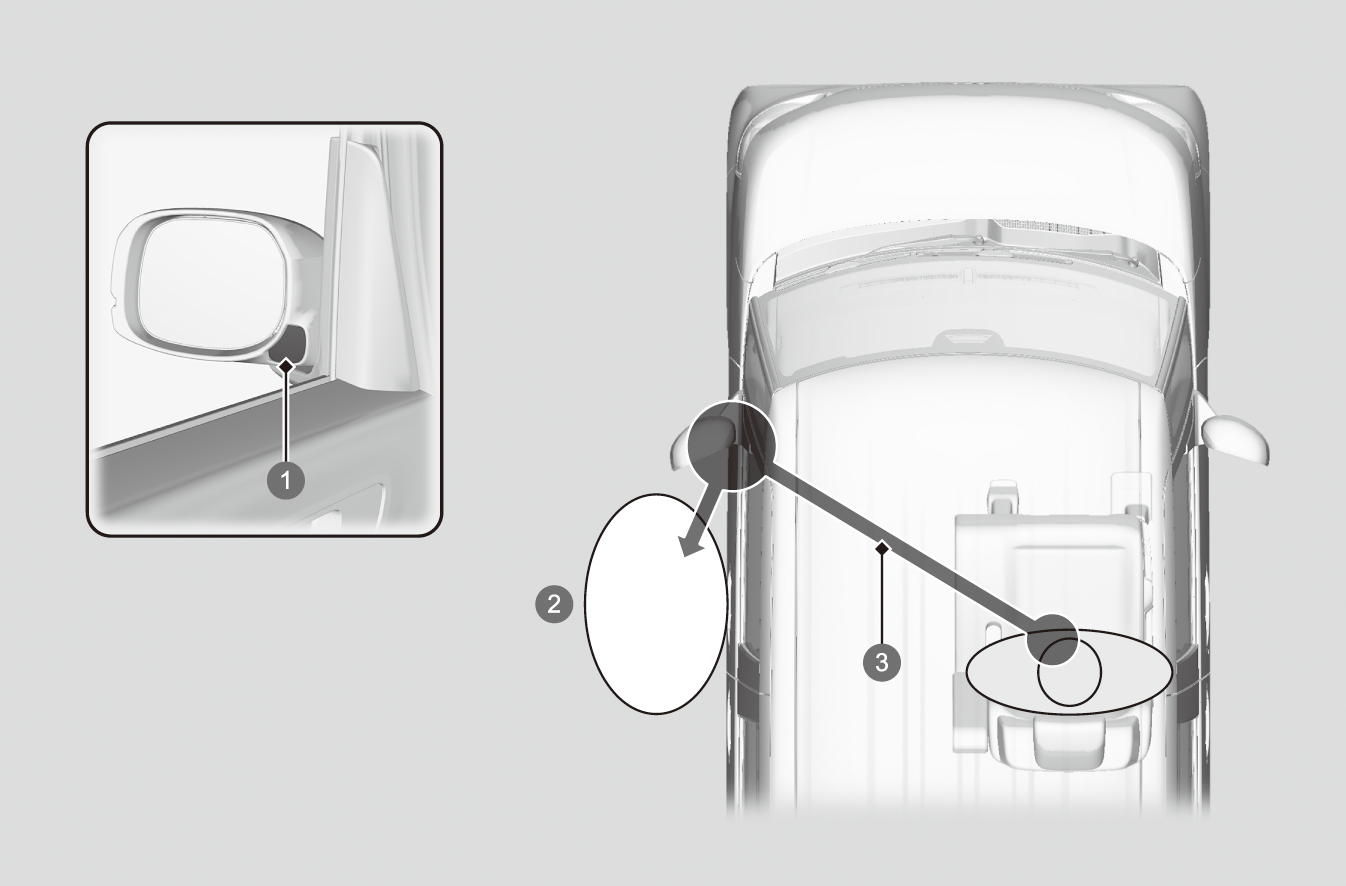 1

2

3