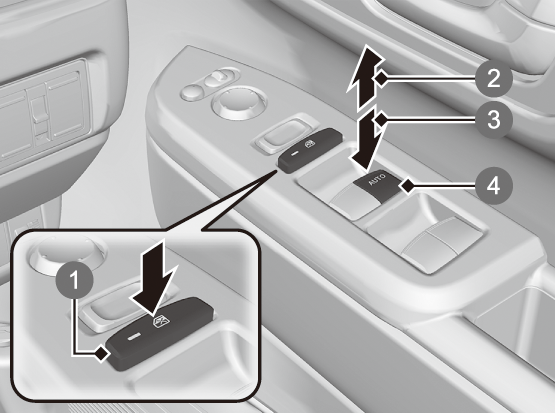 2
3
AUTO
4
1