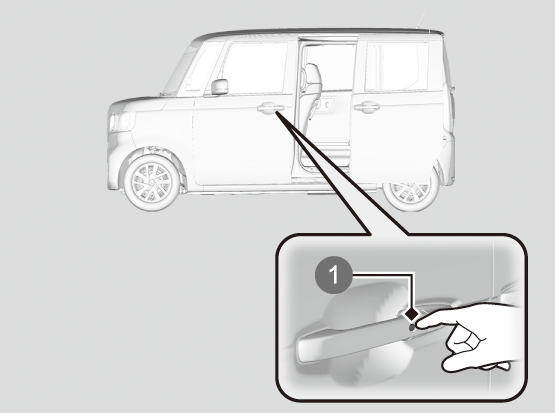 1