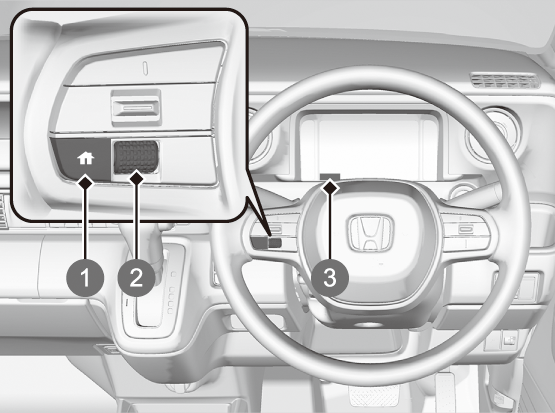 1
2
3