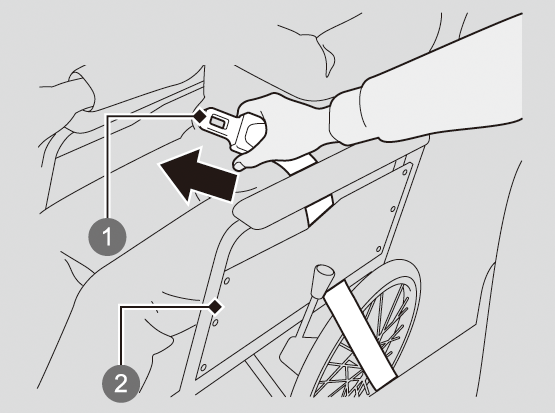 1
2