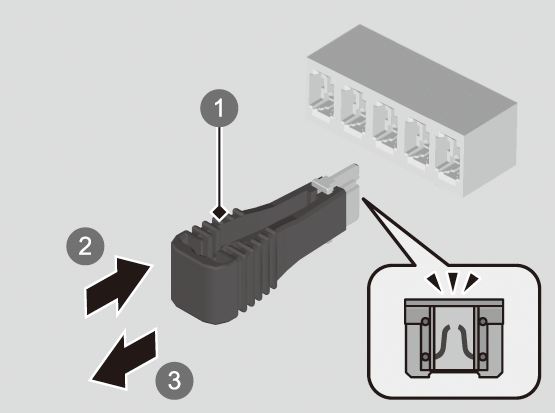 1
2
3