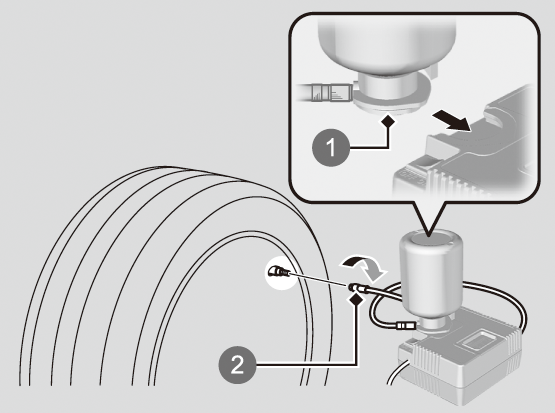 1

2