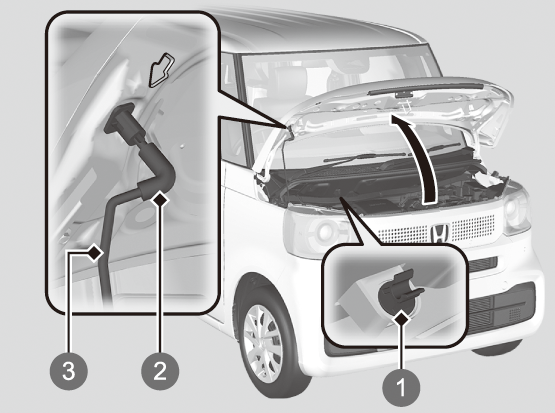 3
2
1