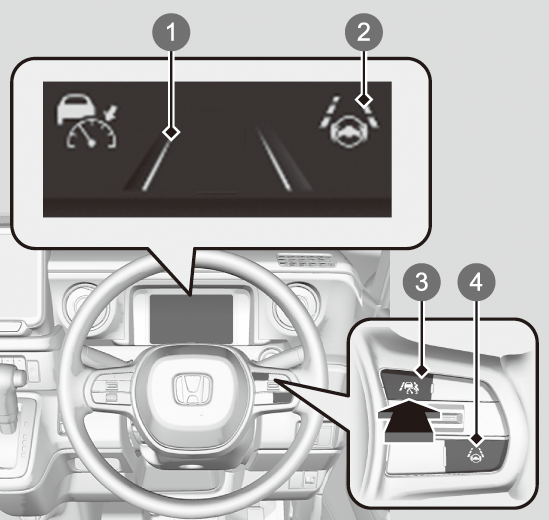 1
2
3
4