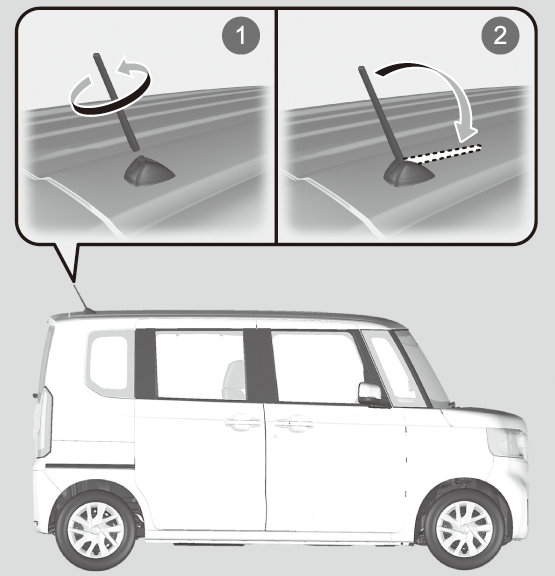 1

2