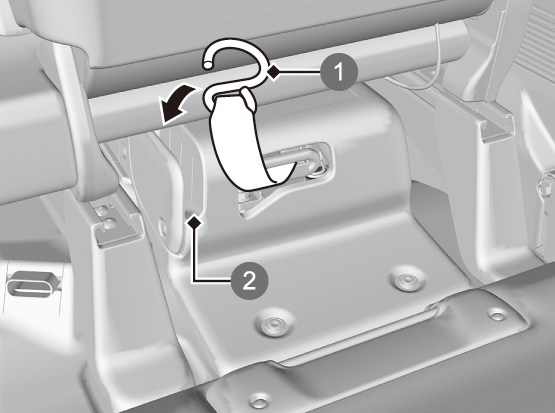 1

2